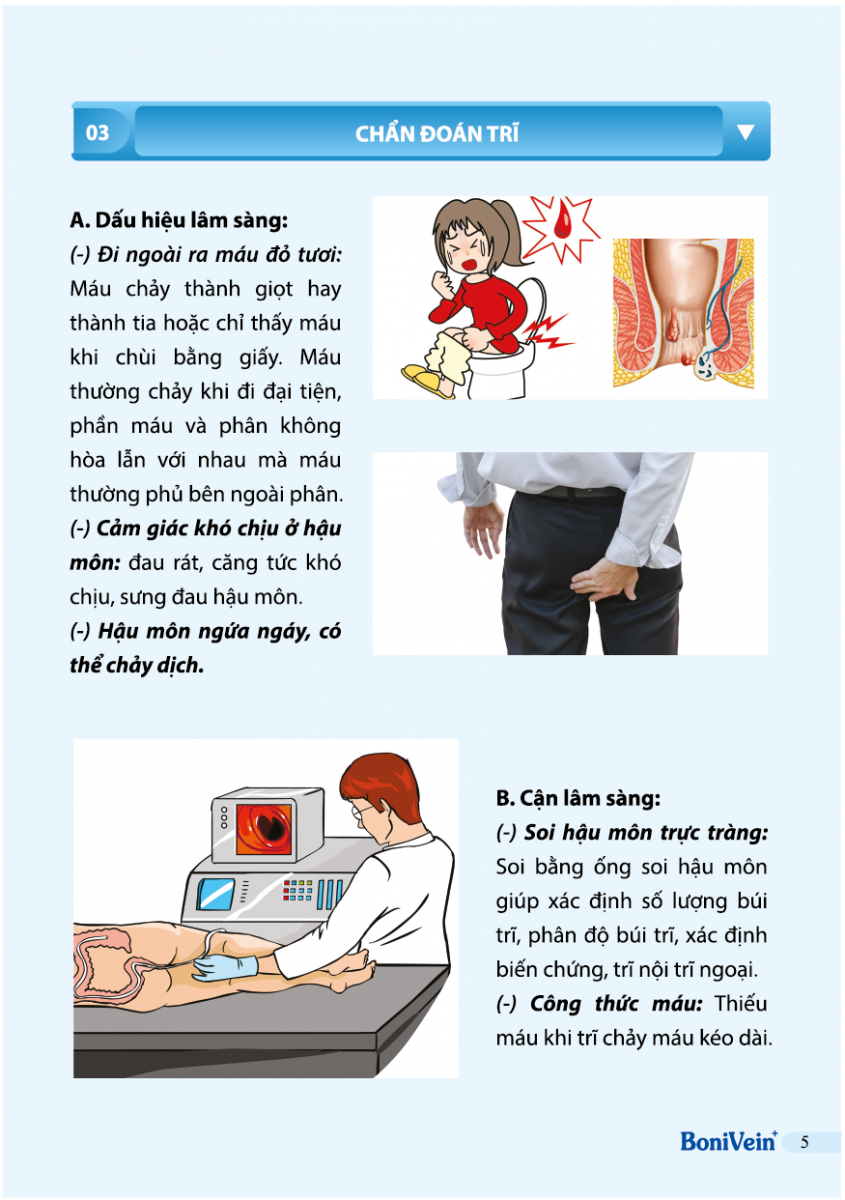 03

CHẨN ĐOÁN TRĨ

A. Dấu hiệu lâm sàng:

(-) Đi ngoài ra máu đỏ tươi: Máu chảy thành giọt hay thành tia hoặc chỉ thấy máu khi chùi bằng giấy. Máu thường chảy khi đi đại tiện, phần máu và phân không hòa lẫn với nhau mà máu thường phủ bên ngoài phân.

(-) Cảm giác khó chịu ở hậu môn: đau rát, căng tức khó chịu, sưng đau hậu môn.

(-) Hậu môn ngứa ngáy, có thể chảy dịch.

B. Cận lâm sàng:

(-) Soi hậu môn trực tràng: Soi bằng ống soi hậu môn giúp xác định số lượng búi trĩ, phân độ búi trĩ, xác định biến chứng, trĩ nội trĩ ngoại.

(-) Công thức máu: Thiếu máu khi trĩ chảy máu kéo dài.

BoniVein+ 5